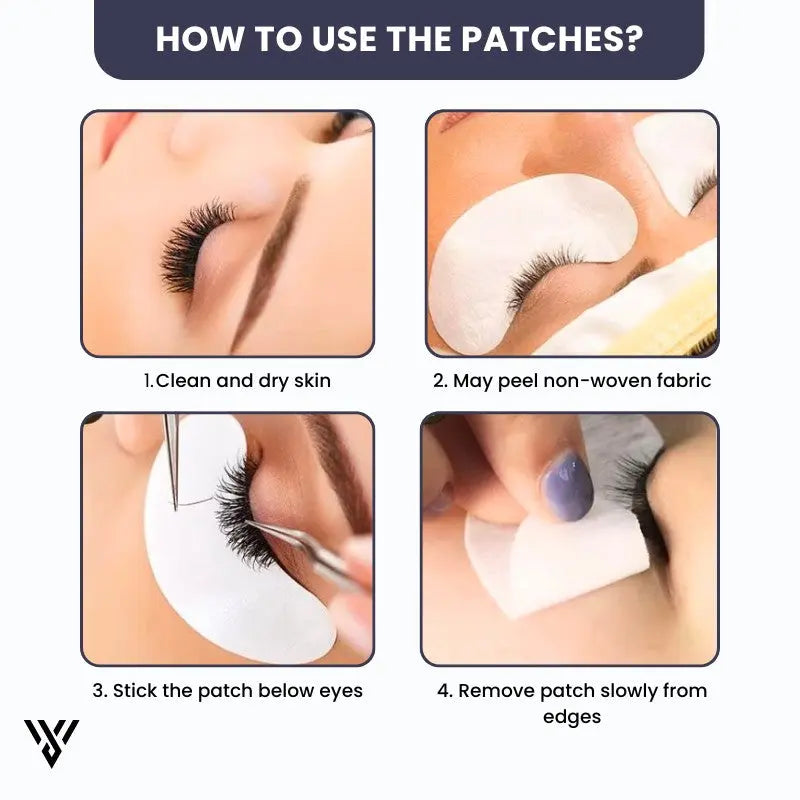 HOW TO USE THE PATCHES?

1.Clean and dry skin

2. May peel non-woven fabric

3. Stick the patch below eyes

4. Remove patch slowly from edges